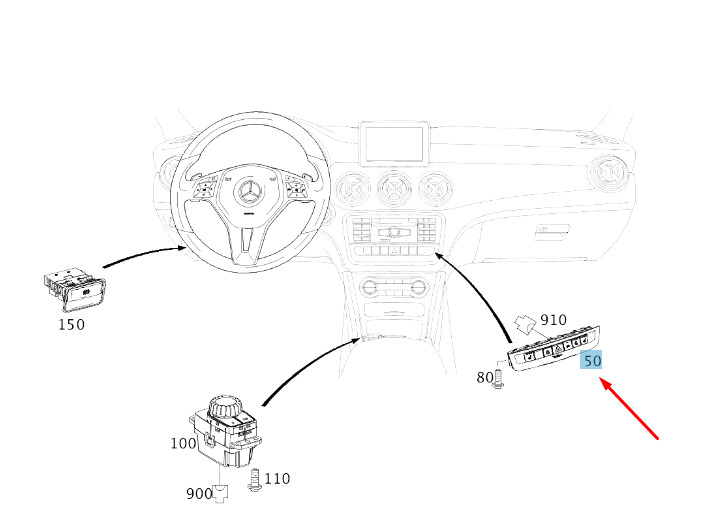 150
910
50
80
100
110
900