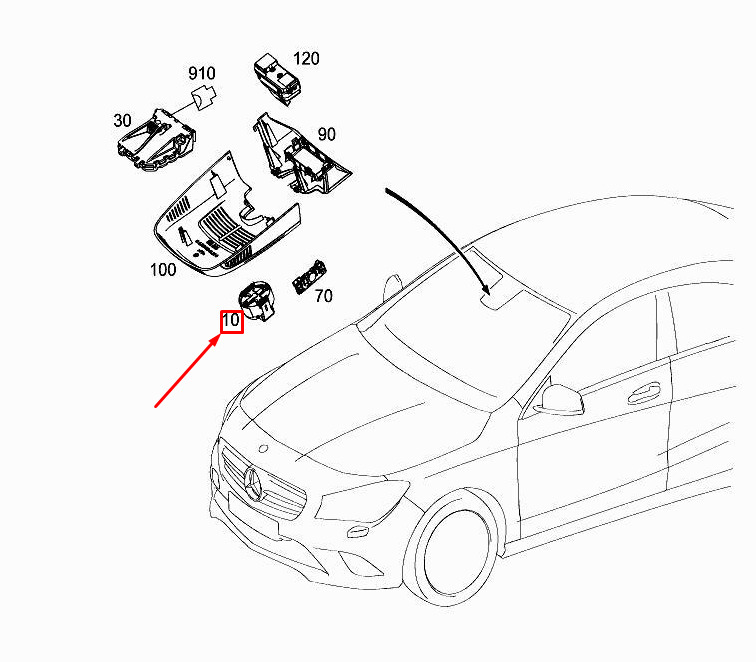 120
910
30
90
100
70
10