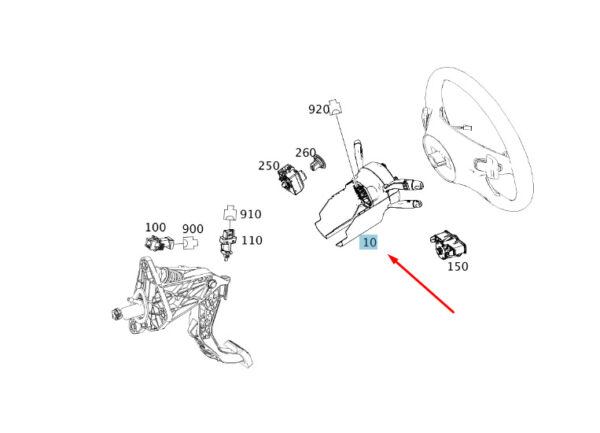 920
260
250
910
100
900
110
10
150