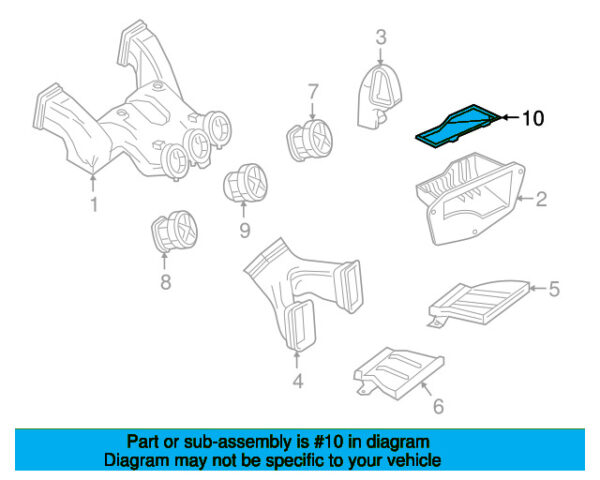 3
7
10
1
9
2
8
5
4
6

Part or sub-assembly is #10 in diagram
Diagram may not be specific to your vehicle