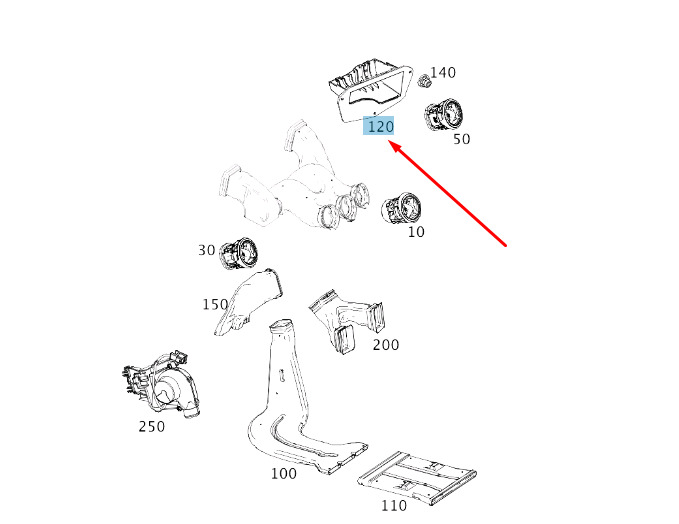 140
120
50
10
30
150
200
250
100
110