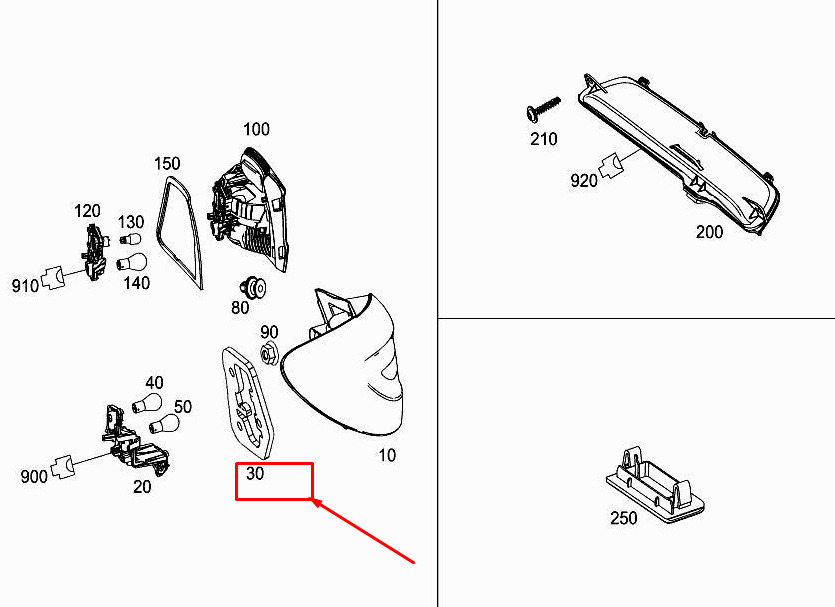 100
150
120
130
910
140
80
90
40
50
900
20
30
10
210
920
200
250