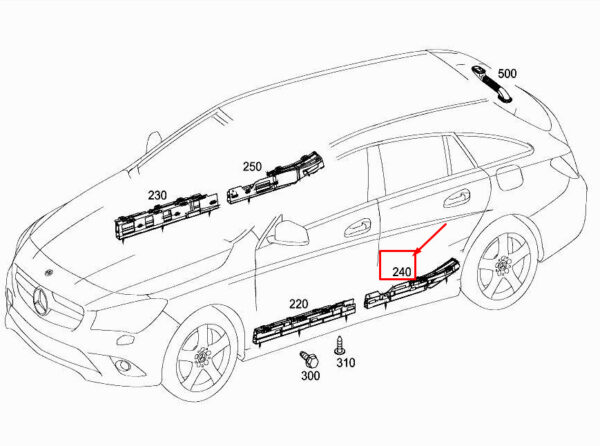 500
250
230
240
220
310
300