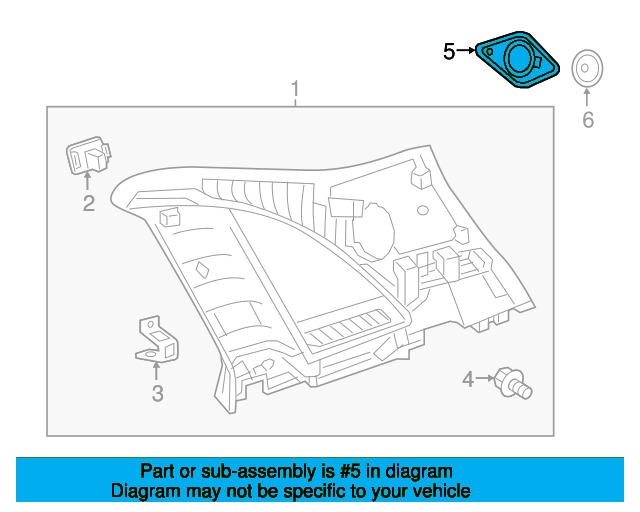 5
6
1
2
3
4

Part or sub-assembly is #5 in diagram
Diagram may not be specific to your vehicle