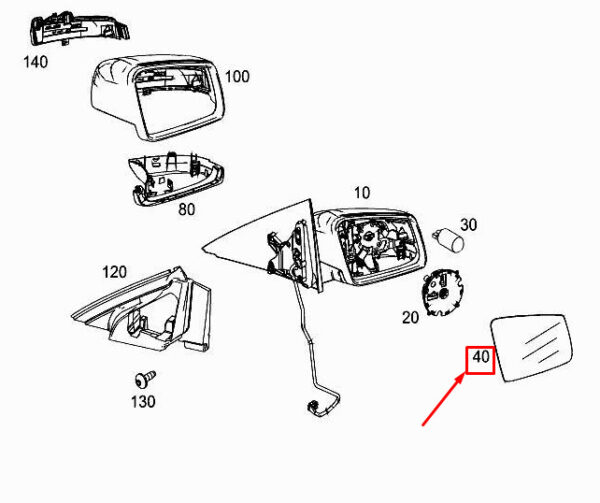 140
100
80
10
30
120
20
40
130