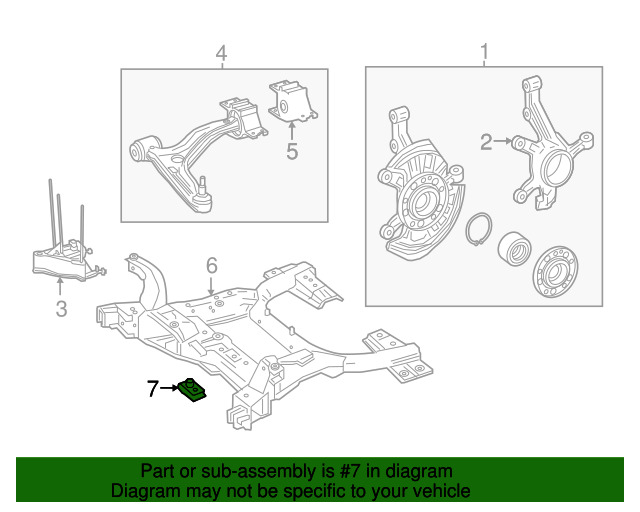 4

1

5

2

3

6

7

Part or sub-assembly is #7 in diagram
Diagram may not be specific to your vehicle