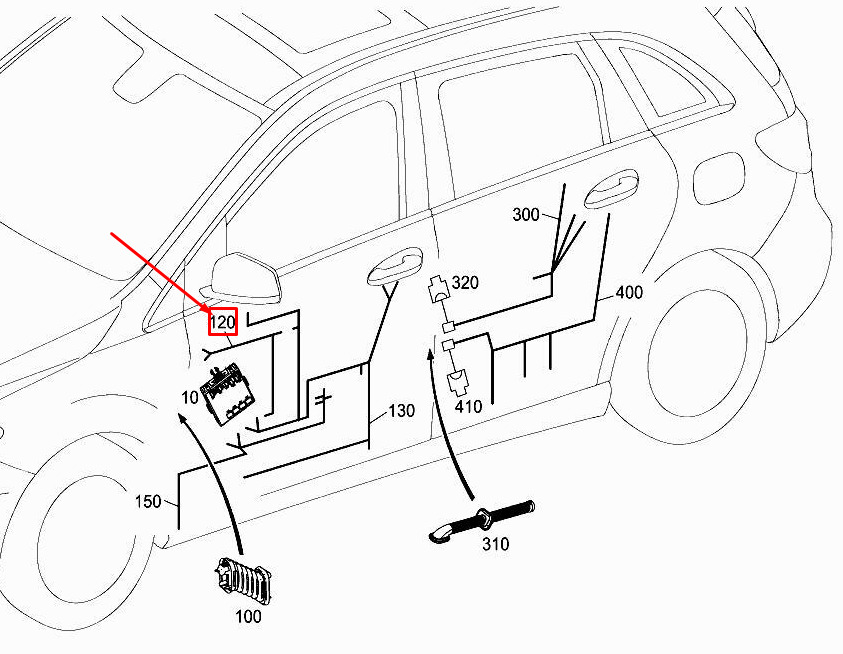 300
320
400
120
10
130
410
150
310
100