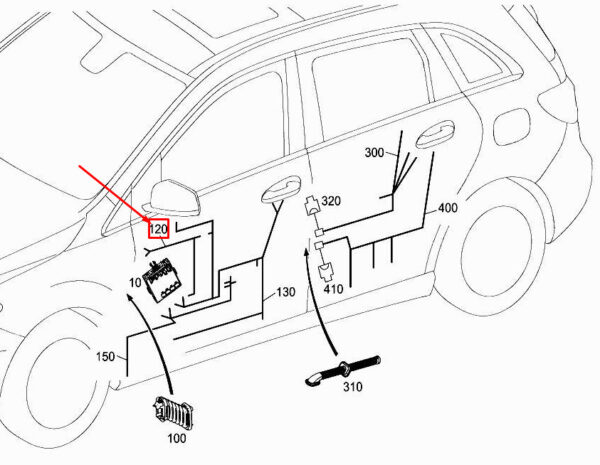 300
320
400
120
10
130
410
150
310
100