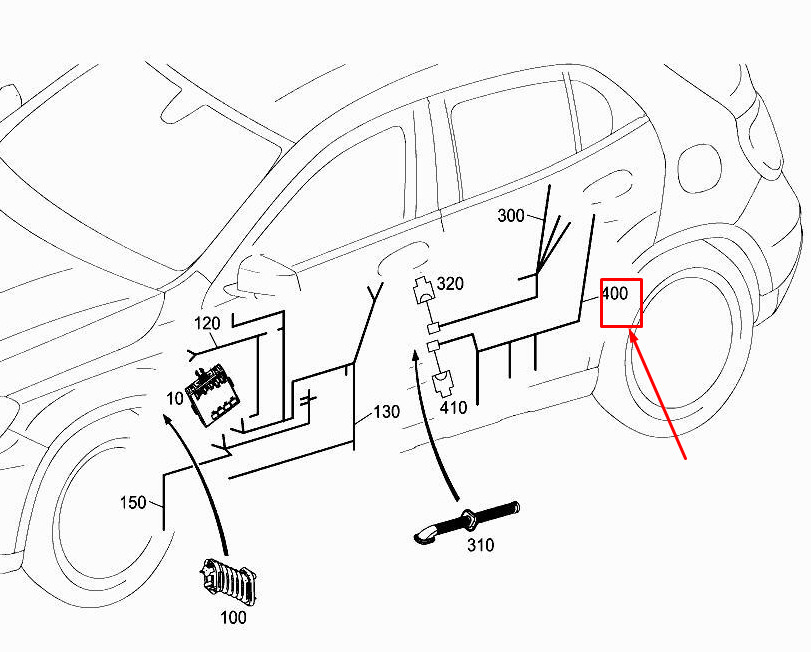 300
320
400
120
10
130
410
150
310
100