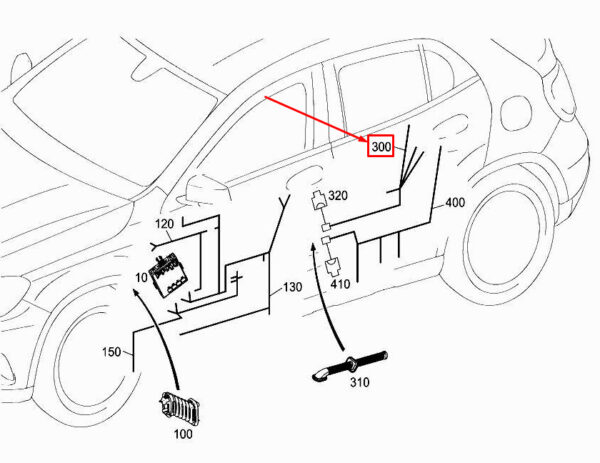 300
320
400
120
10
130
410
150
310
100