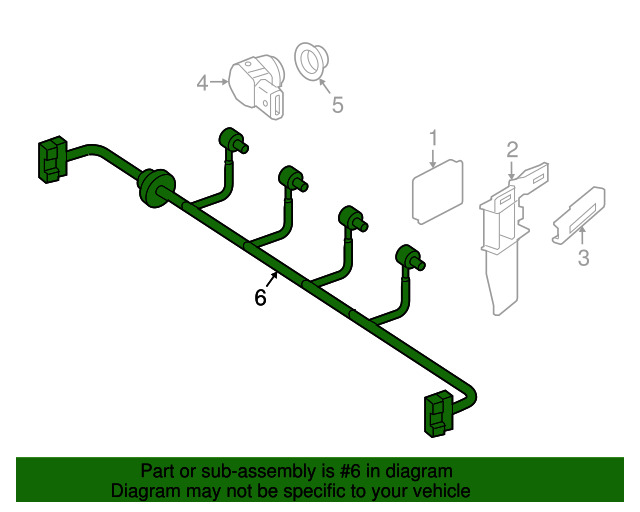 4
5
1
2
3
6

Part or sub-assembly is #6 in diagram
Diagram may not be specific to your vehicle