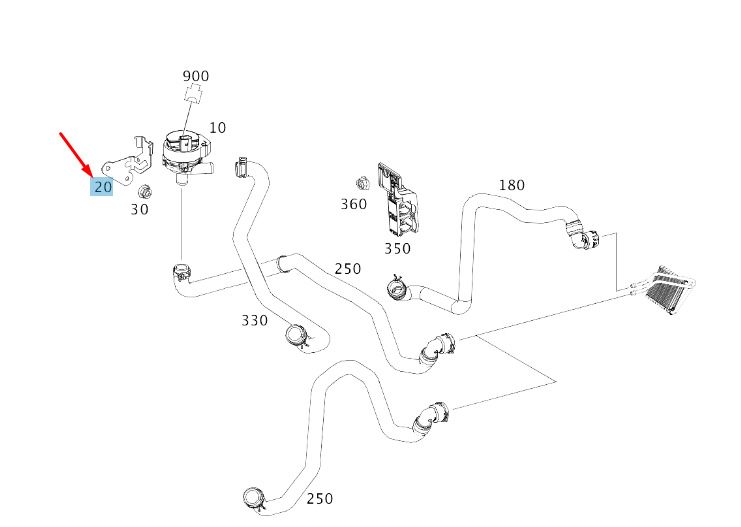 900
10
20
30
360
350
180
250
330
250