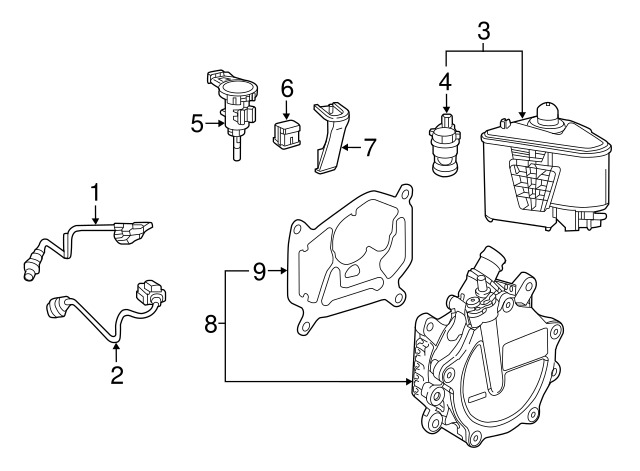 3
4
6
5
7
1
9
8
2