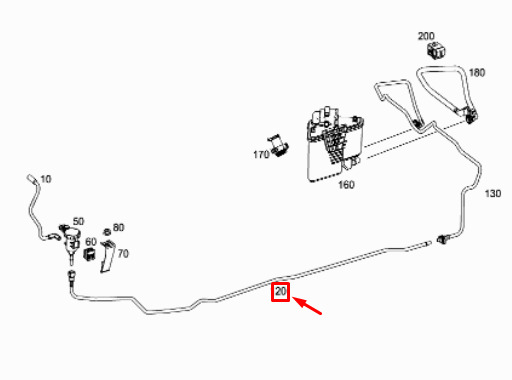 200

180

170

160

130

10

50

80

60

70

20