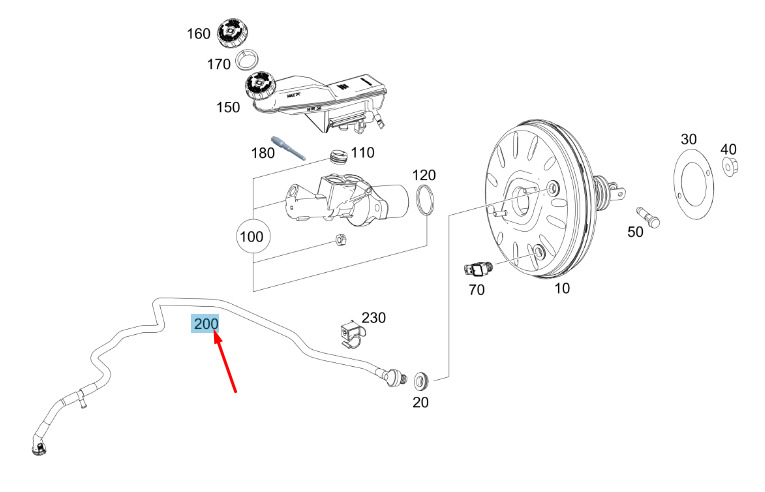 160
170
150
180
110
120
100
30
40
50
70
10
200
230
20