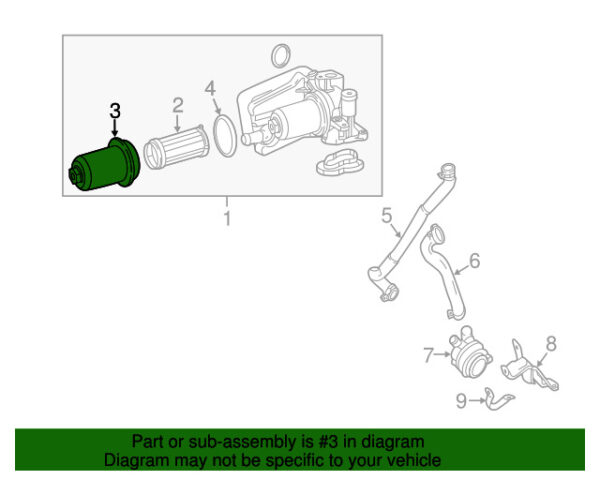 3
2
4
1
5
6
7
8
9

Part or sub-assembly is #3 in diagram
Diagram may not be specific to your vehicle