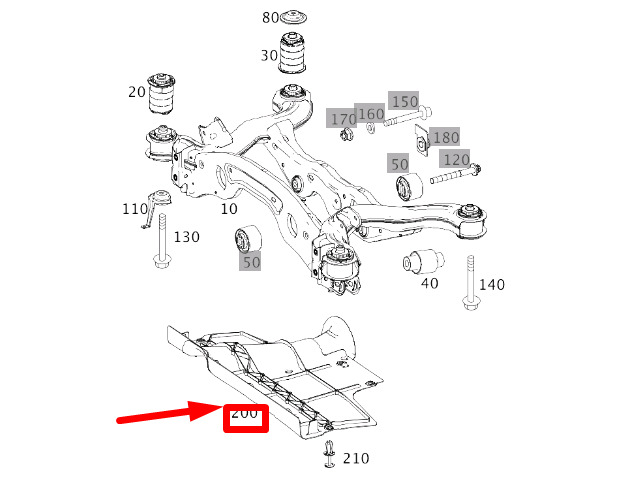 80
30
20
150
170
160
180
50
120
110
10
130
50
40
140
200
210