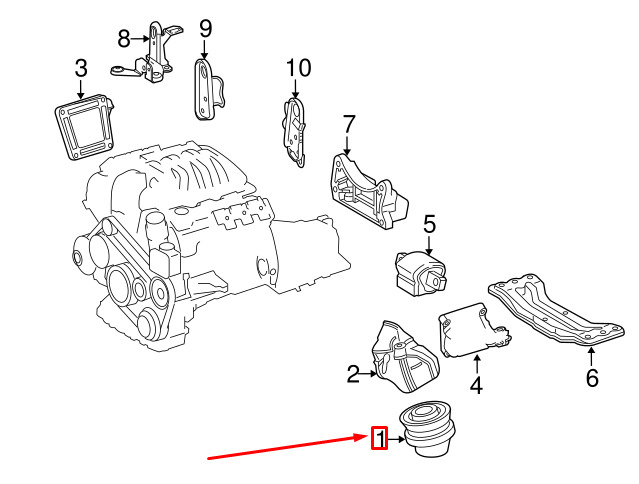 8
9
3
10
7
5
2
4
6
1