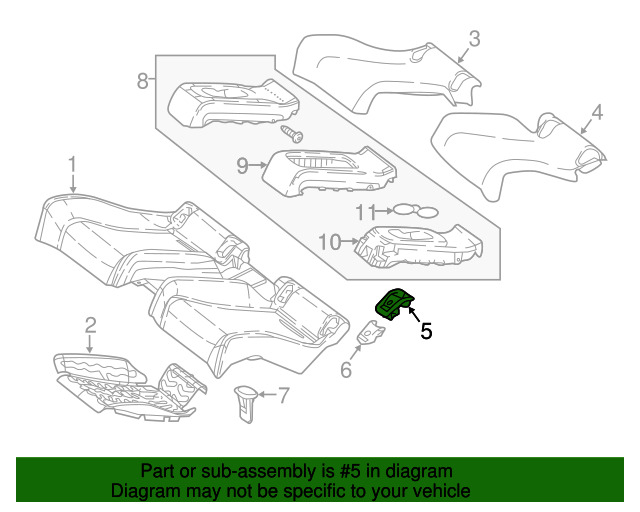 3
8
4
9
1
11
10
5
2
6
7

Part or sub-assembly is #5 in diagram
Diagram may not be specific to your vehicle