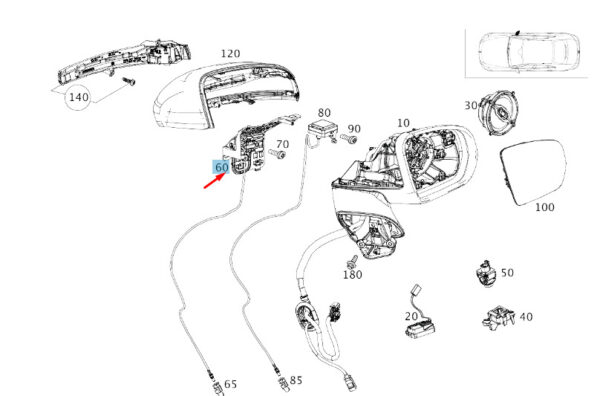 120
140
80
90
10
30
70
60
100
180
50
20
40
65
85