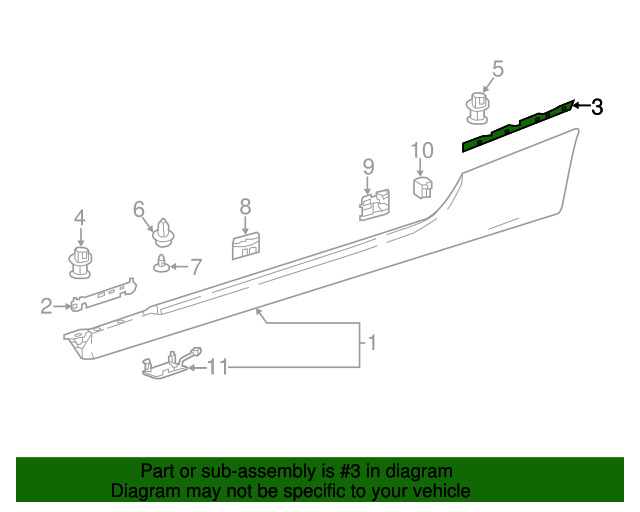 5
3
10
9
8
6
4
7
2
1
11

Part or sub-assembly is #3 in diagram
Diagram may not be specific to your vehicle