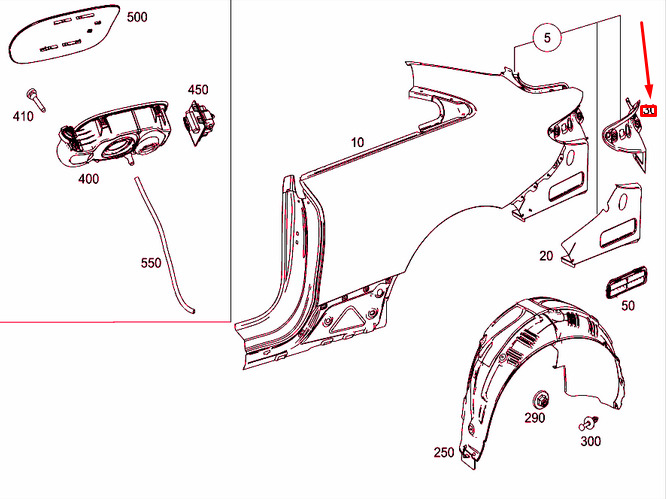 500
410
450
400
550
5
30
10
20
50
290
300
250