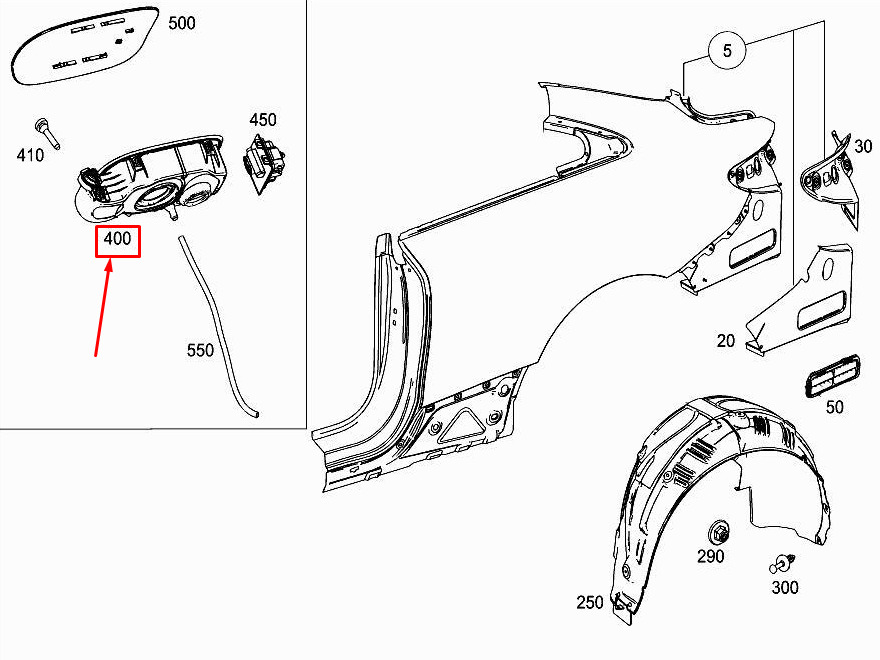 500
410
450
400
550
5
30
20
50
290
300
250