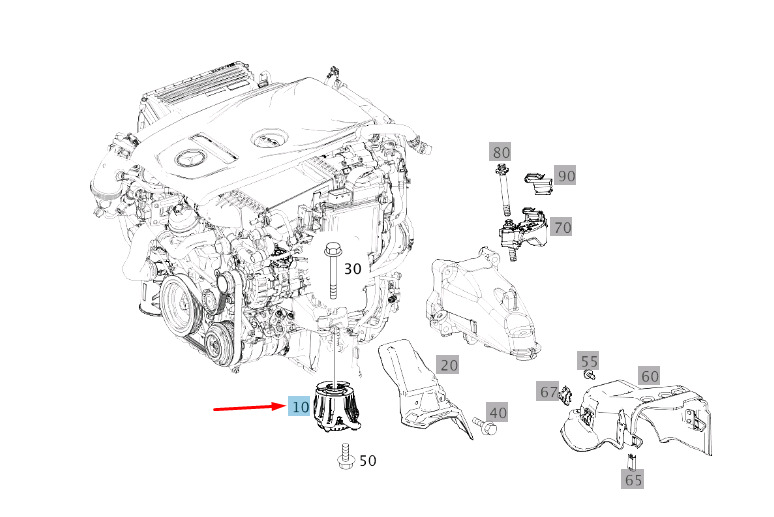 80
90
70
30
20
55
60
67
10
40
50
65