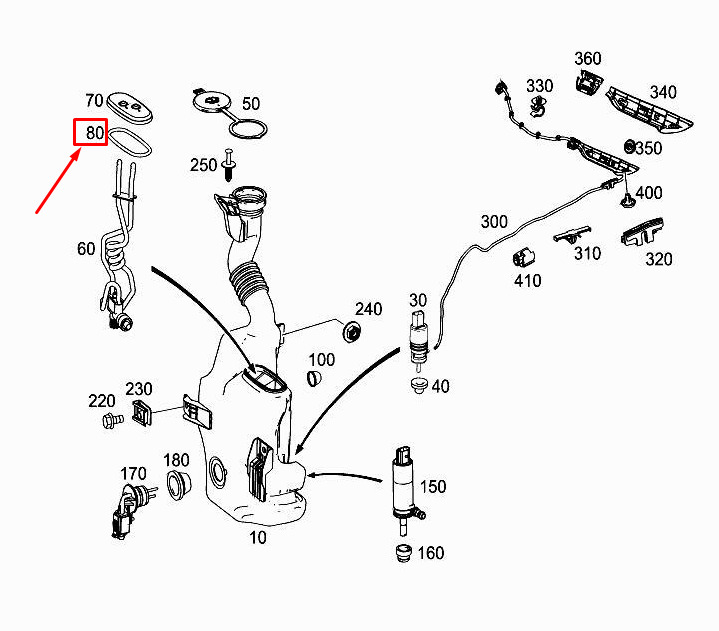 70
80
50
250
60
360
330
340
350
400
300
310
320
410
240
30
100
40
220
230
170
180
150
10
160