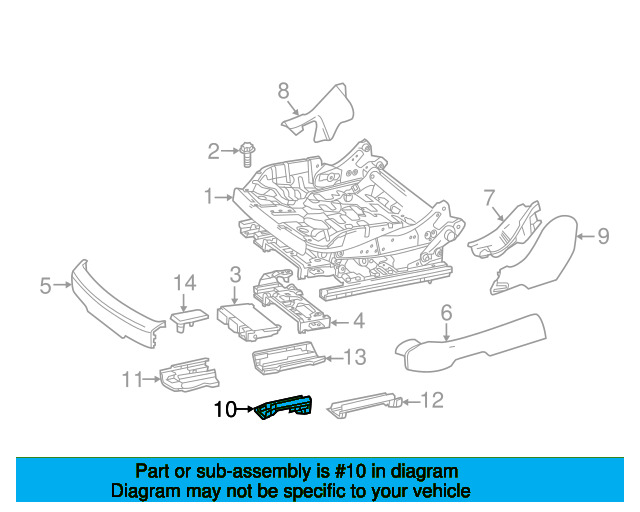 8
2
1
7
9
5
14
3
4
6
13
11
10
12

Part or sub-assembly is #10 in diagram
Diagram may not be specific to your vehicle