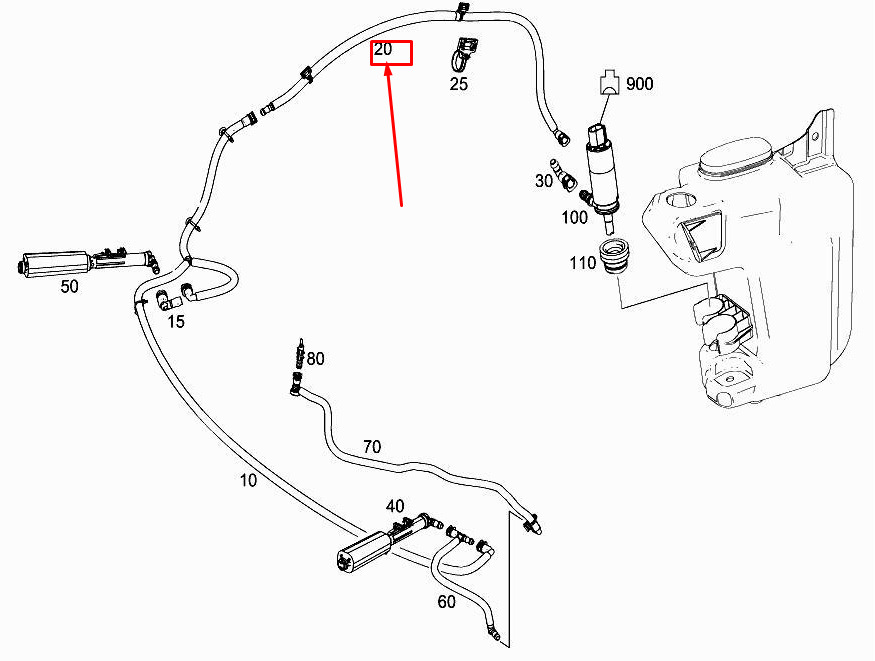 20
25
900
30
100
110
50
15
80
70
10
40
60