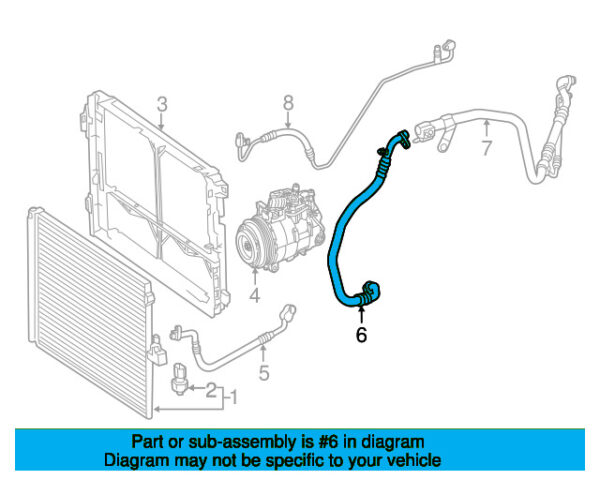 3
8
7
4
6
5
2
1

Part or sub-assembly is #6 in diagram
Diagram may not be specific to your vehicle