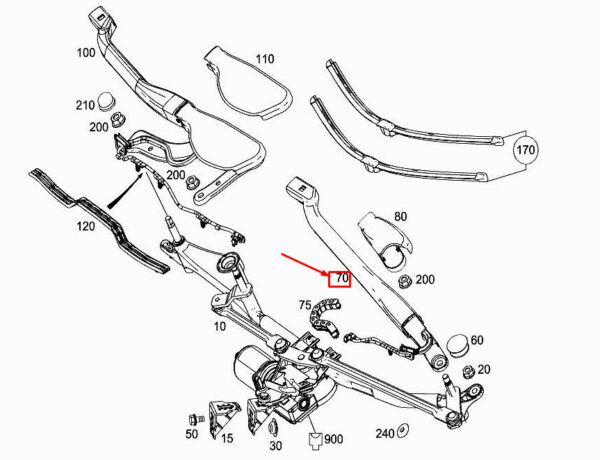 100
110
210
200
170
200
120
80
70
200
75
10
60
20
50
15
30
900
240