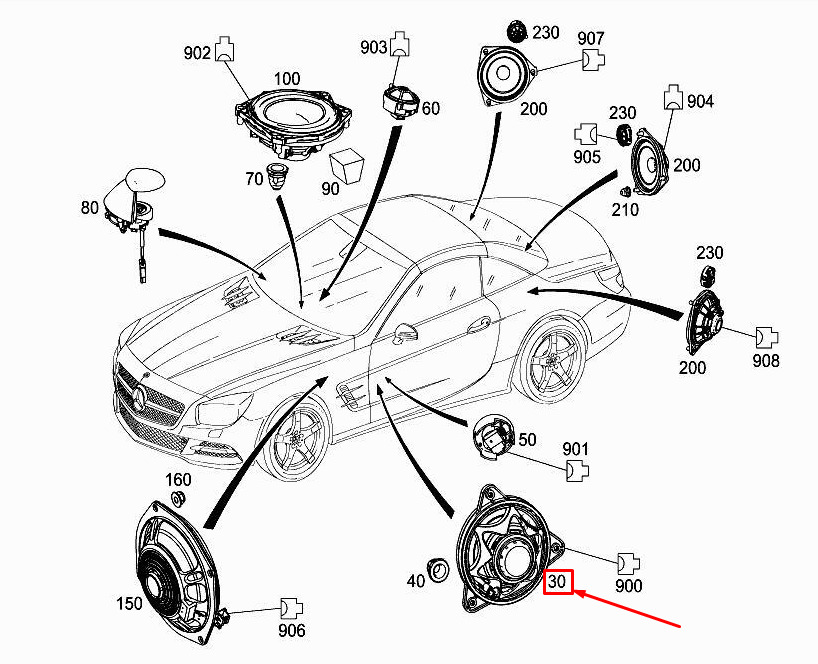 902
100
903
60
230
907
200
230
904
905
200
210
70
90
80
230
200
908
50
901
160
150
906
40
30
900