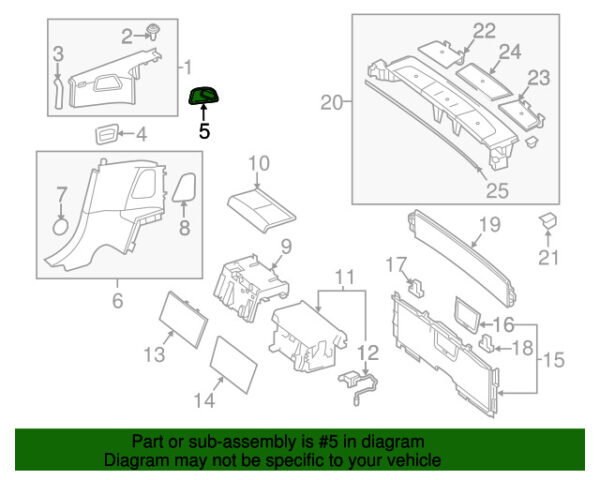 2
3
1
5
4
22
24
23
20
25
10
7
8
6
9
19
21
17
11
16
18
15
13
12
14

Part or sub-assembly is #5 in diagram
Diagram may not be specific to your vehicle