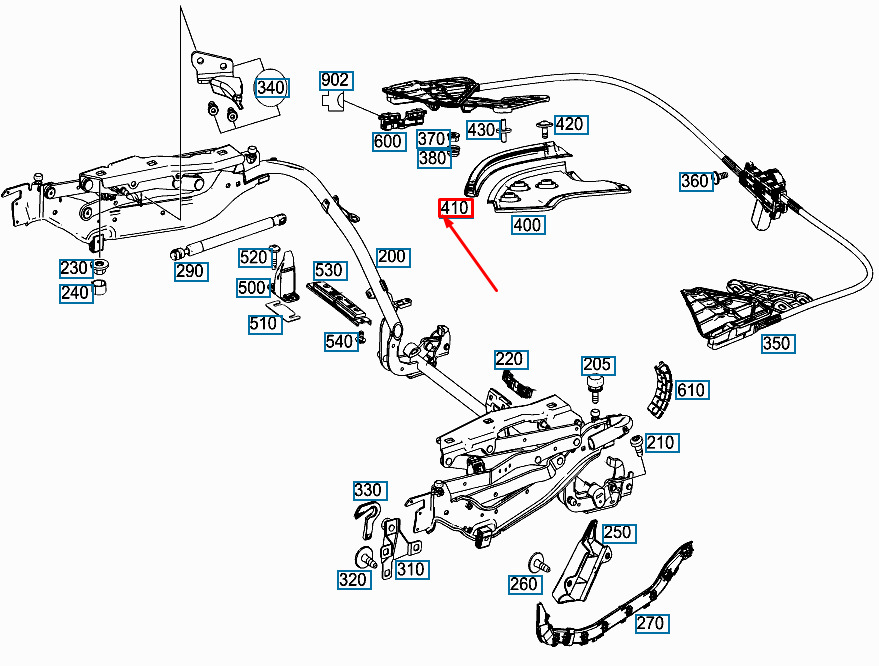 340
902
600
370
380
430
420
360
410
400
230
240
290
520
500
510
530
200
540
350
220
205
610
210
330
320
310
250
260
270