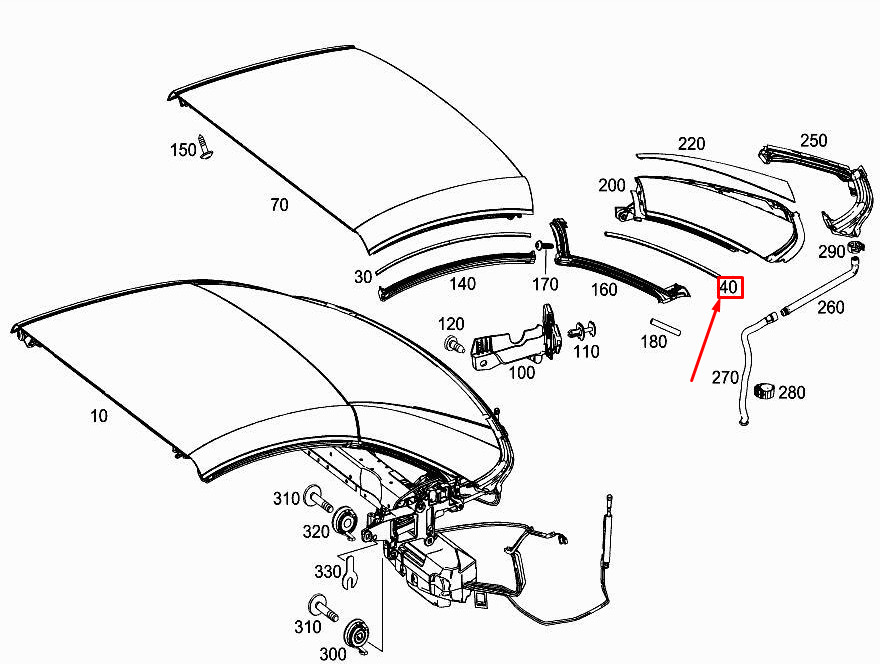 150
70
220
250
200
290
30
140
170
160
40
260
120
110
180
100
270
280
10
310
320
330
310
300