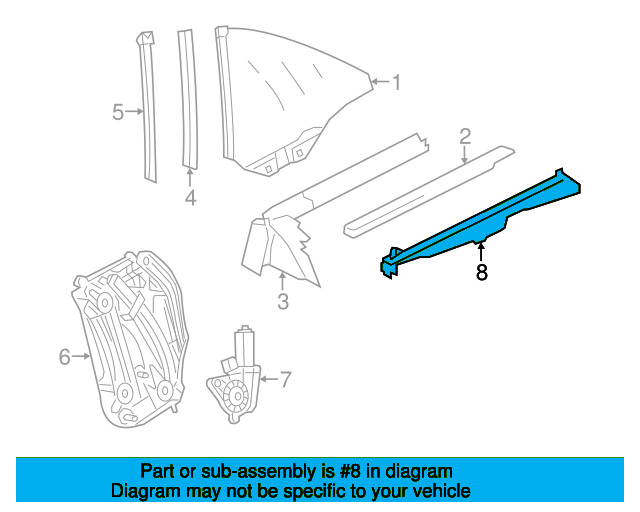 5
4
1
2
3
8
6
7

Part or sub-assembly is #8 in diagram
Diagram may not be specific to your vehicle