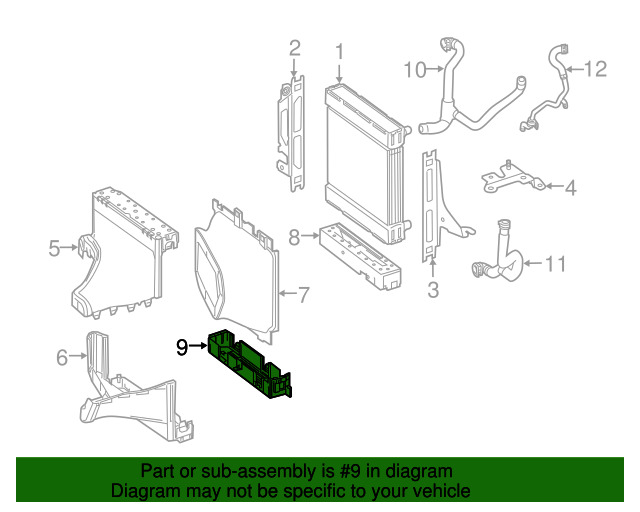 2
1
10
12
4
5
8
7
3
11
9
6

Part or sub-assembly is #9 in diagram
Diagram may not be specific to your vehicle