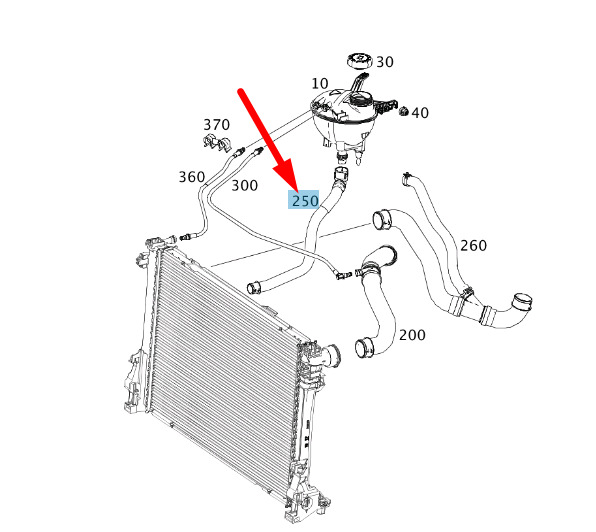 30
10
40
370
360
300
250
260
200