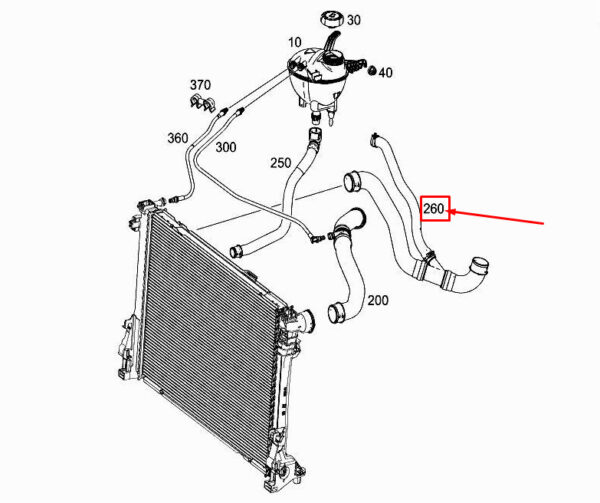 30
10
40
370
360
300
250
260
200