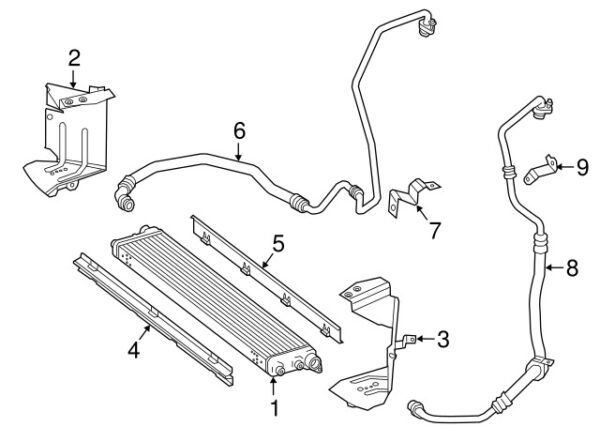 2
6
9
7
5
8
3
4
1