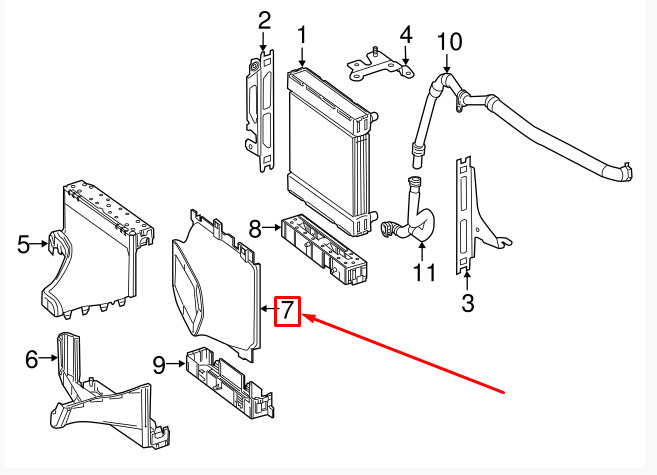 2
1
4
10
5
8
11
3
7
6
9