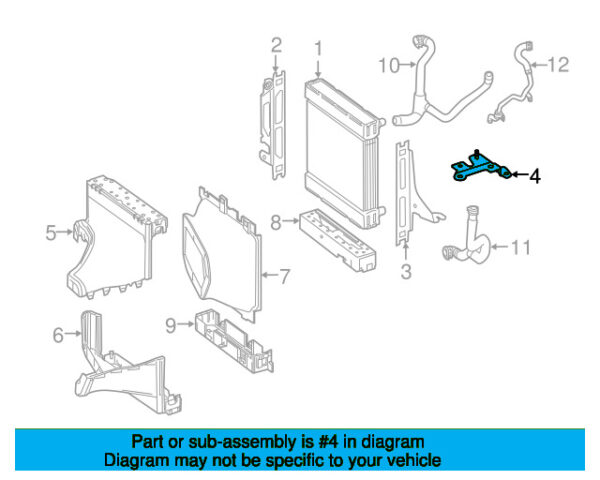 2
1
10
12
4
5
8
7
3
11
6
9

Part or sub-assembly is #4 in diagram
Diagram may not be specific to your vehicle