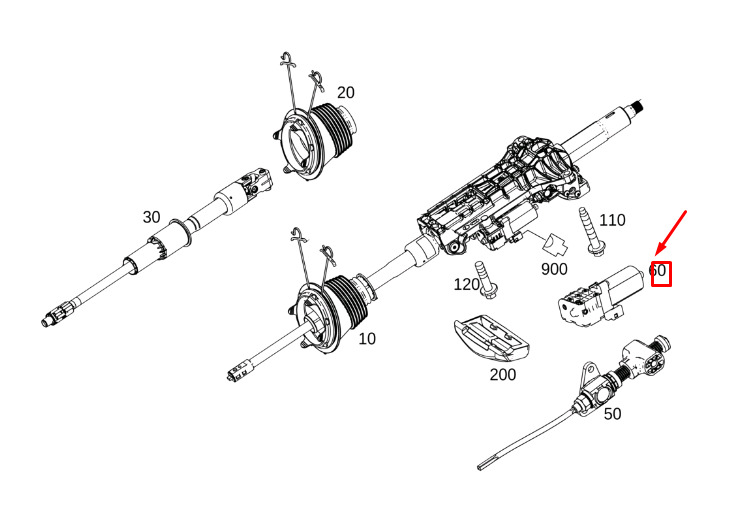 20
30
110
900
60
120
10
200
50