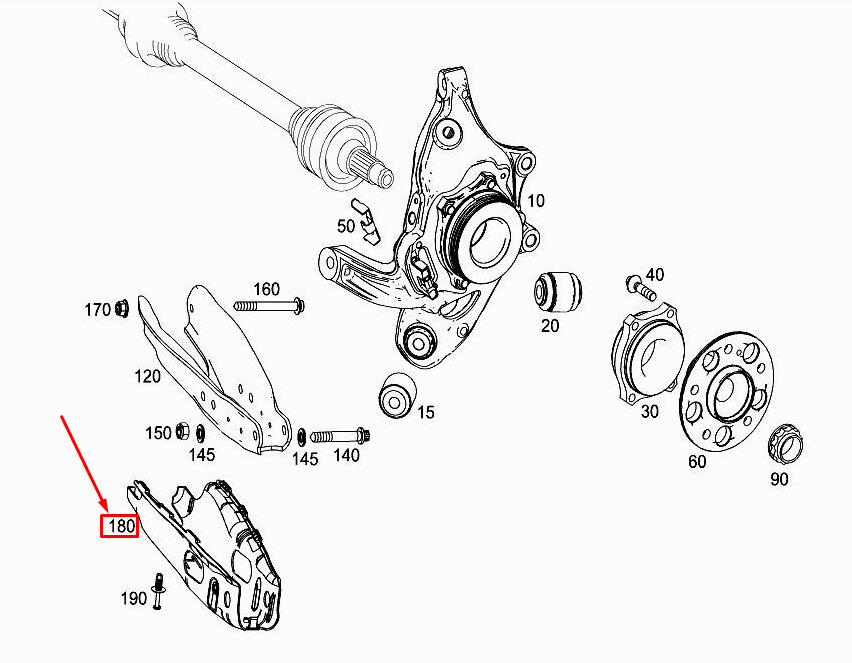 10
50
160
40
170
20
120
15
30
150
145
145
140
60
90
180
190