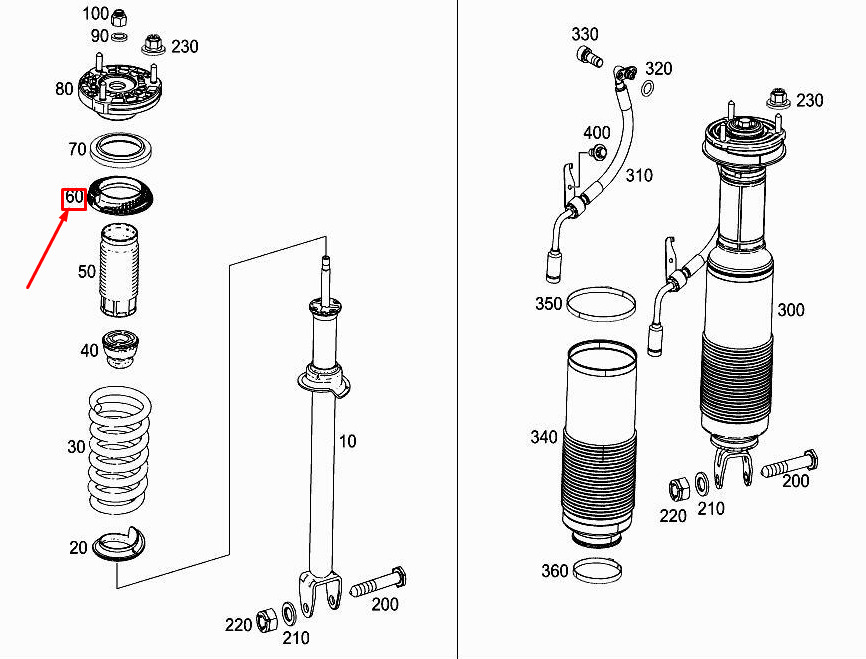 100
90
230
80
70
60
50
40
30
20
10
220
210
200
330
320
230
400
310
350
300
340
200
220
210
360