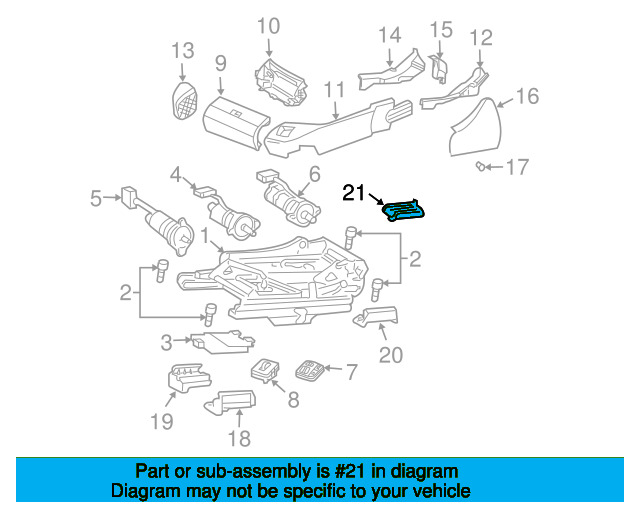 10
13
9
14
15
12
11
16
17
4
6
5
21
1
2
2
3
20
7
8
19
18

Part or sub-assembly is #21 in diagram
Diagram may not be specific to your vehicle