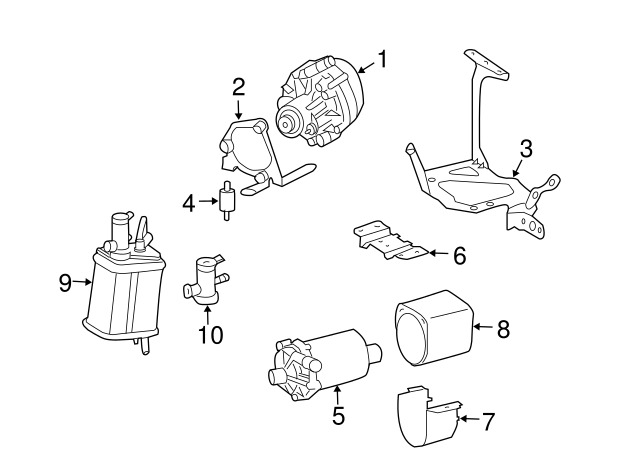 1
2
3
4
6
9
10
8
5
7