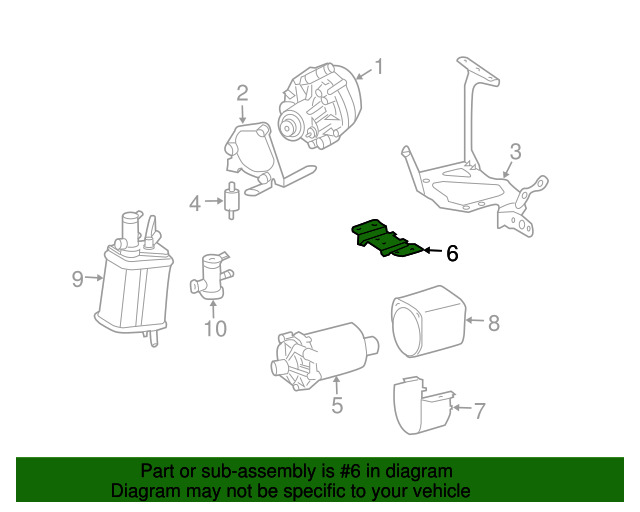 1
2
3
4
6
9
10
8
5
7

Part or sub-assembly is #6 in diagram
Diagram may not be specific to your vehicle